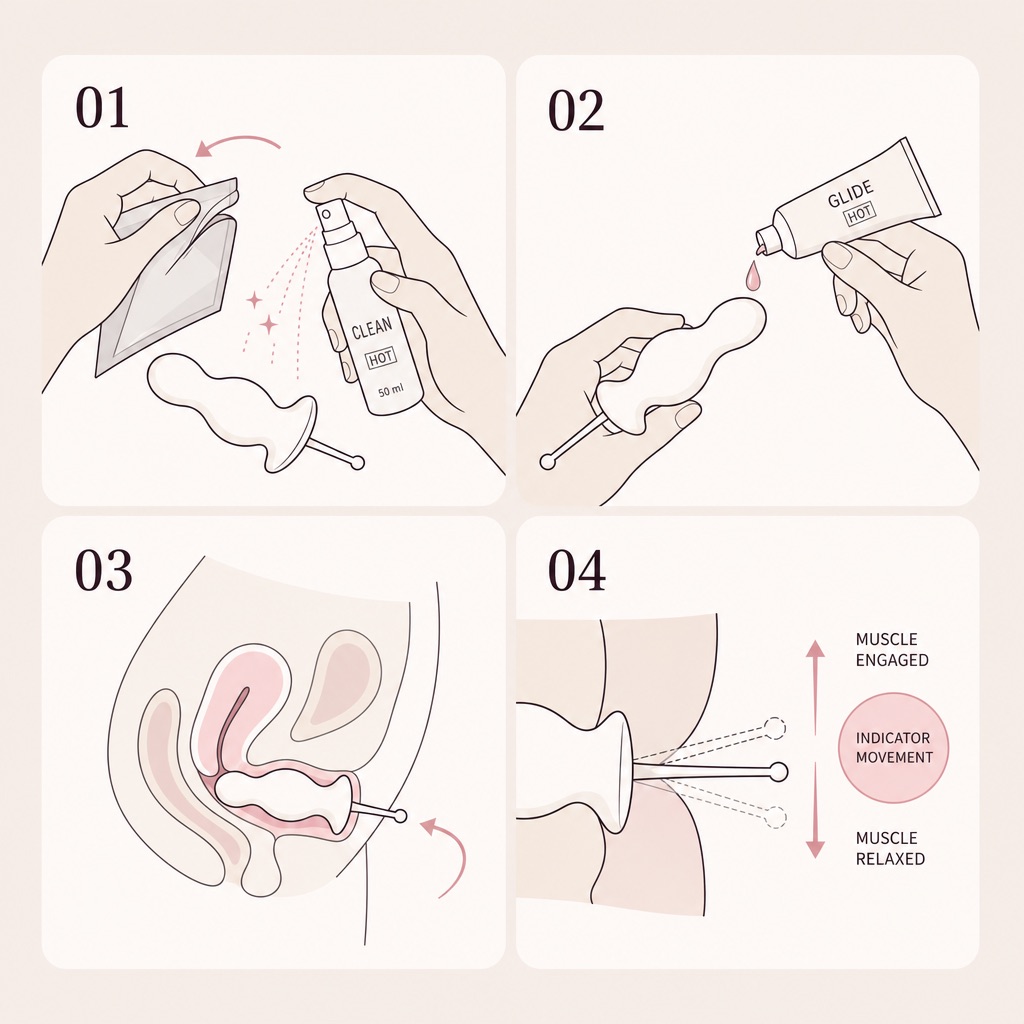 01

CLEAN
HOT
50 ml

02

GLIDE
HOT

03

04

MUSCLE ENGAGED

INDICATOR MOVEMENT

MUSCLE RELAXED